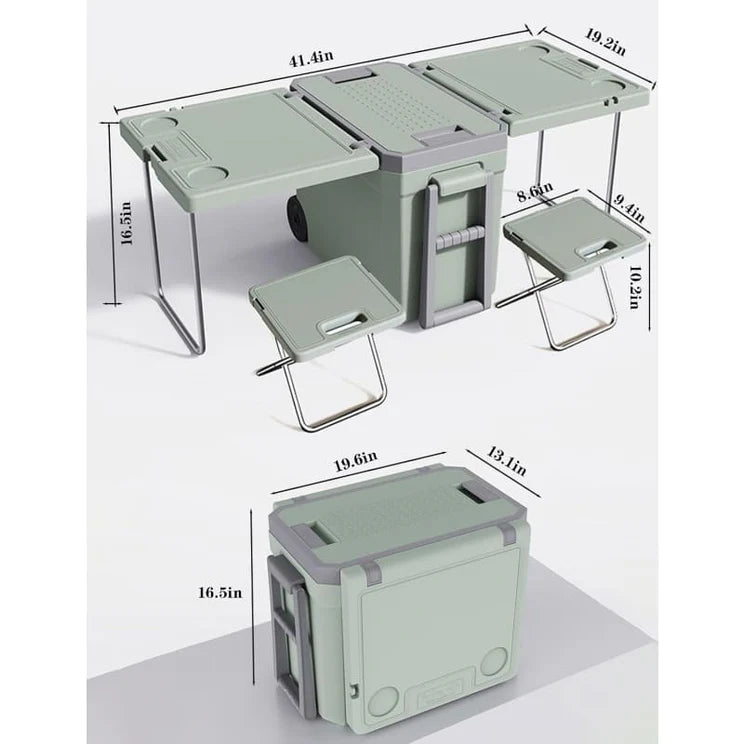 41.4in

19.2in

16.5in

8.6in

9.4in

10.2in

19.6in

13.1in

16.5in